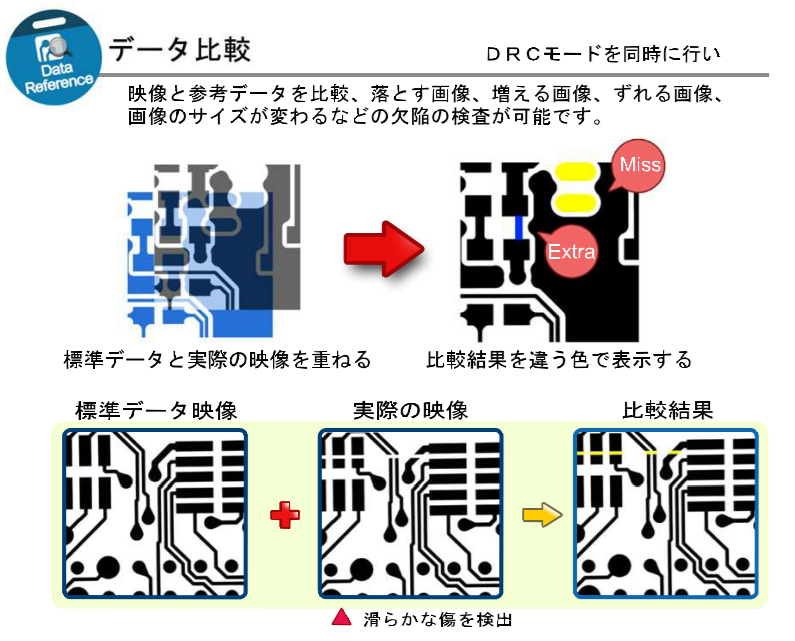 Data Reference

データ比較

ＤＲＣモードを同時に行い

映像と参考データを比較、落とす画像、増える画像、ずれる画像、画像のサイズが変わるなどの欠陥の検査が可能です。

Miss

Extra

標準データと実際の映像を重ねる

比較結果を違う色で表示する

標準データ映像

実際の映像

比較結果

▲ 滑らかな傷を検出