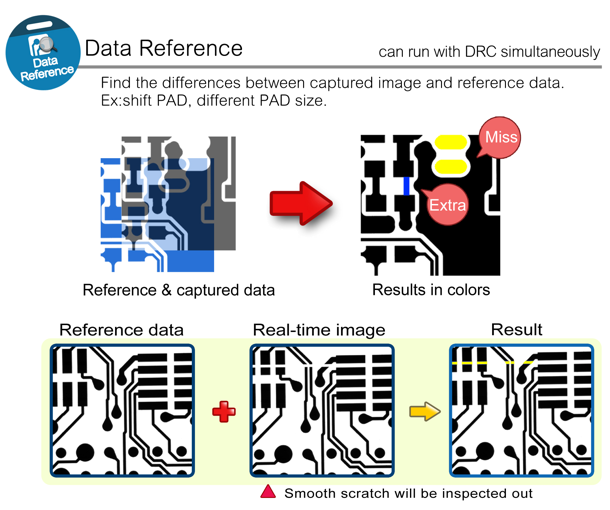 Data Reference

Data Reference

can run with DRC simultaneously

Find the differences between captured image and reference data.
Ex:shift PAD, different PAD size.

Miss

Extra

Reference & captured data

Results in colors

Reference data

Real-time image

Result

Smooth scratch will be inspected out